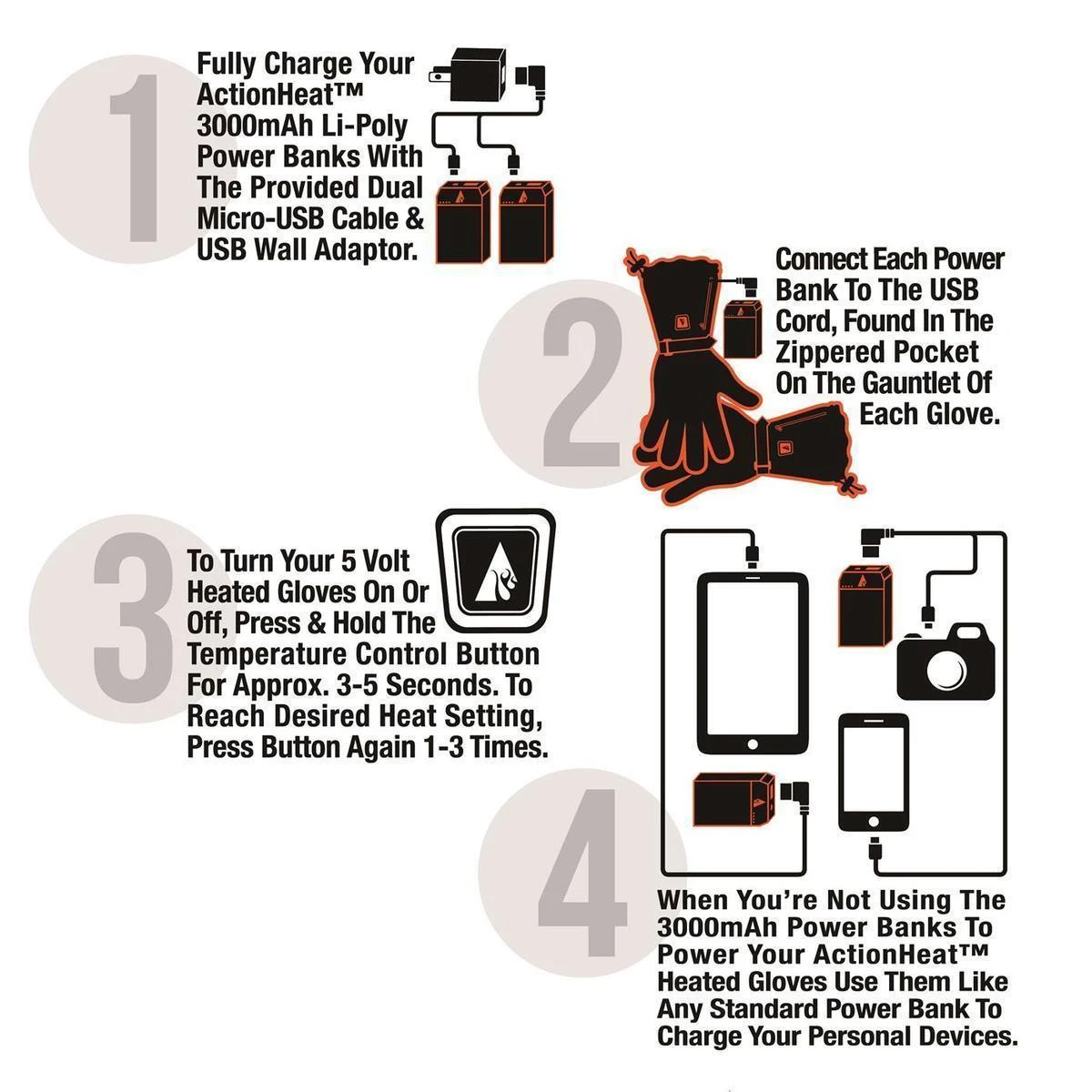 1

Fully Charge Your ActionHeat™ 3000mAh Li-Poly Power Banks With The Provided Dual Micro-USB Cable & USB Wall Adaptor.

2

Connect Each Power Bank To The USB Cord, Found In The Zippered Pocket On The Gauntlet Of Each Glove.

3

To Turn Your 5 Volt Heated Gloves On Or Off, Press & Hold The Temperature Control Button For Approx. 3-5 Seconds. To Reach Desired Heat Setting, Press Button Again 1-3 Times.

4

When You're Not Using The 3000mAh Power Banks To Power Your ActionHeat™ Heated Gloves Use Them Like Any Standard Power Bank To Charge Your Personal Devices.