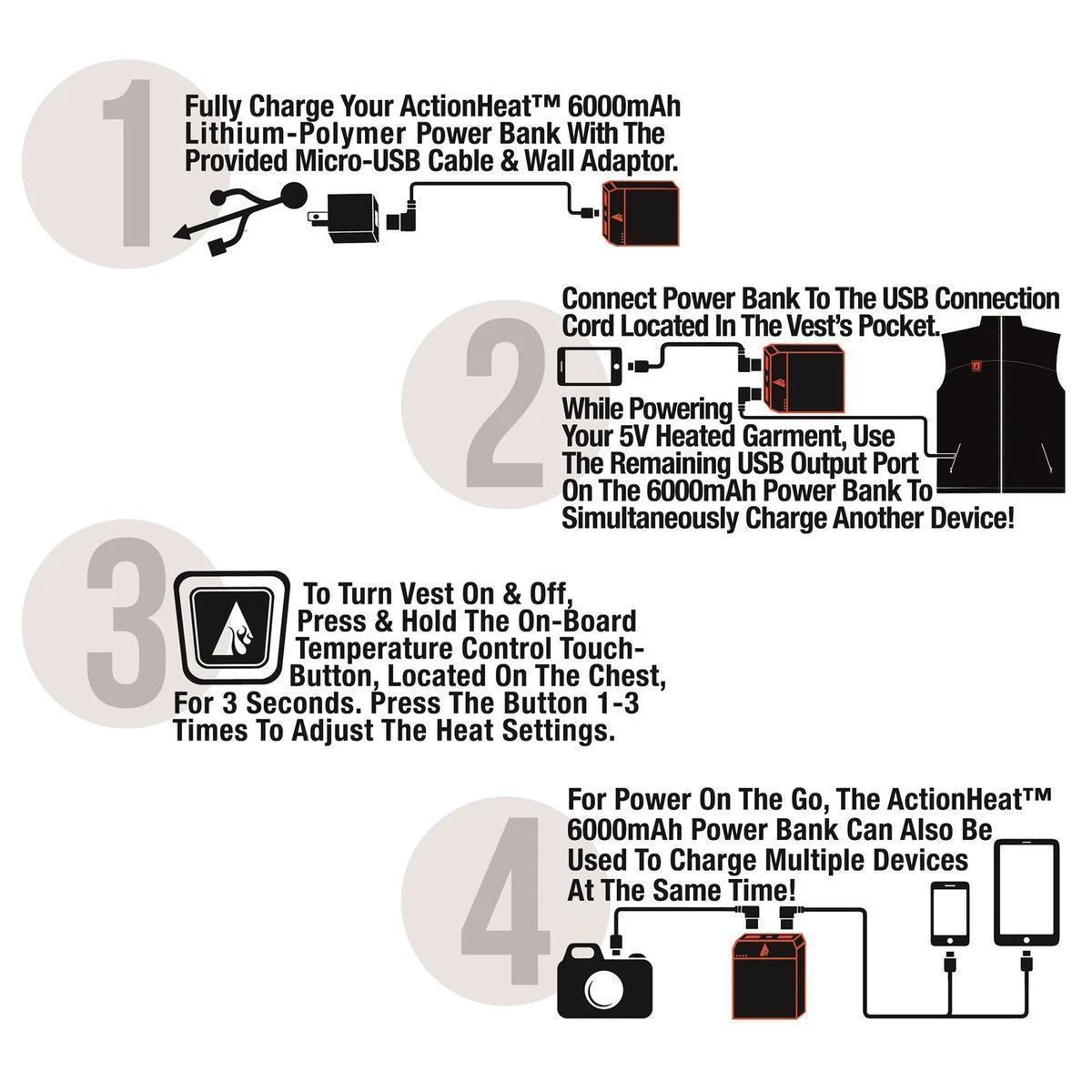 1

Fully Charge Your ActionHeat™ 6000mAh Lithium-Polymer Power Bank With The Provided Micro-USB Cable & Wall Adaptor.

2

Connect Power Bank To The USB Connection Cord Located In The Vest's Pocket.

While Powering Your 5V Heated Garment, Use The Remaining USB Output Port On The 6000mAh Power Bank To Simultaneously Charge Another Device!

3

To Turn Vest On & Off, Press & Hold The On-Board Temperature Control Touch-Button, Located On The Chest, For 3 Seconds. Press The Button 1-3 Times To Adjust The Heat Settings.

4

For Power On The Go, The ActionHeat™ 6000mAh Power Bank Can Also Be Used To Charge Multiple Devices At The Same Time!